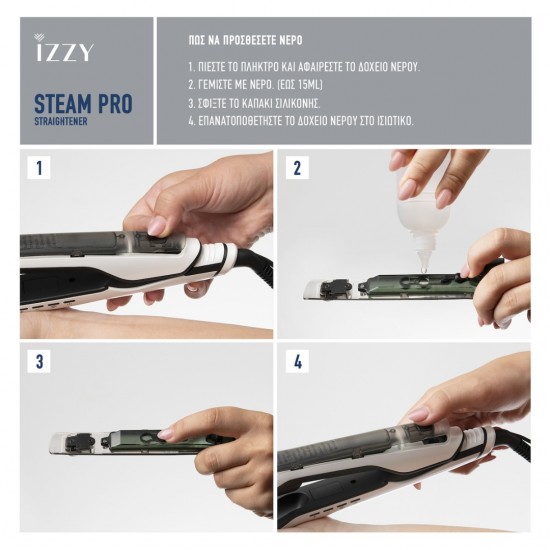 IZZY

STEAM PRO
STRAIGHTENER

ΠΩΣ ΝΑ ΠΡΟΣΘΕΣΕΤΕ ΝΕΡΟ

1. ΠΙΕΣΤΕ ΤΟ ΠΛΗΚΤΡΟ ΚΑΙ ΑΦΑΙΡΕΣΤΕ ΤΟ ΔΟΧΕΙΟ ΝΕΡΟΥ.
2. ΓΕΜΙΣΤΕ ΜΕ ΝΕΡΟ. (ΕΩΣ 15ML)
3. ΣΦΙΞΤΕ ΤΟ ΚΑΠΑΚΙ ΣΙΛΙΚΟΝΗΣ.
4. ΕΠΑΝΑΤΟΠΟΘΕΤΗΣΤΕ ΤΟ ΔΟΧΕΙΟ ΝΕΡΟΥ ΣΤΟ ΙΣΙΩΤΙΚΟ.

1

2

3

4